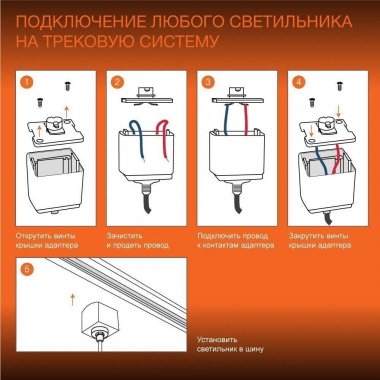 ПОДКЛЮЧЕНИЕ ЛЮБОГО СВЕТИЛЬНИКА НА ТРЕКОВУЮ СИСТЕМУ

1

Открутить винты крышки адаптера

2

Зачистить и продеть провод

3

Подключить провод к контактам адаптера

4

Закрутить винты крышки адаптера

5

Установить светильник в шину